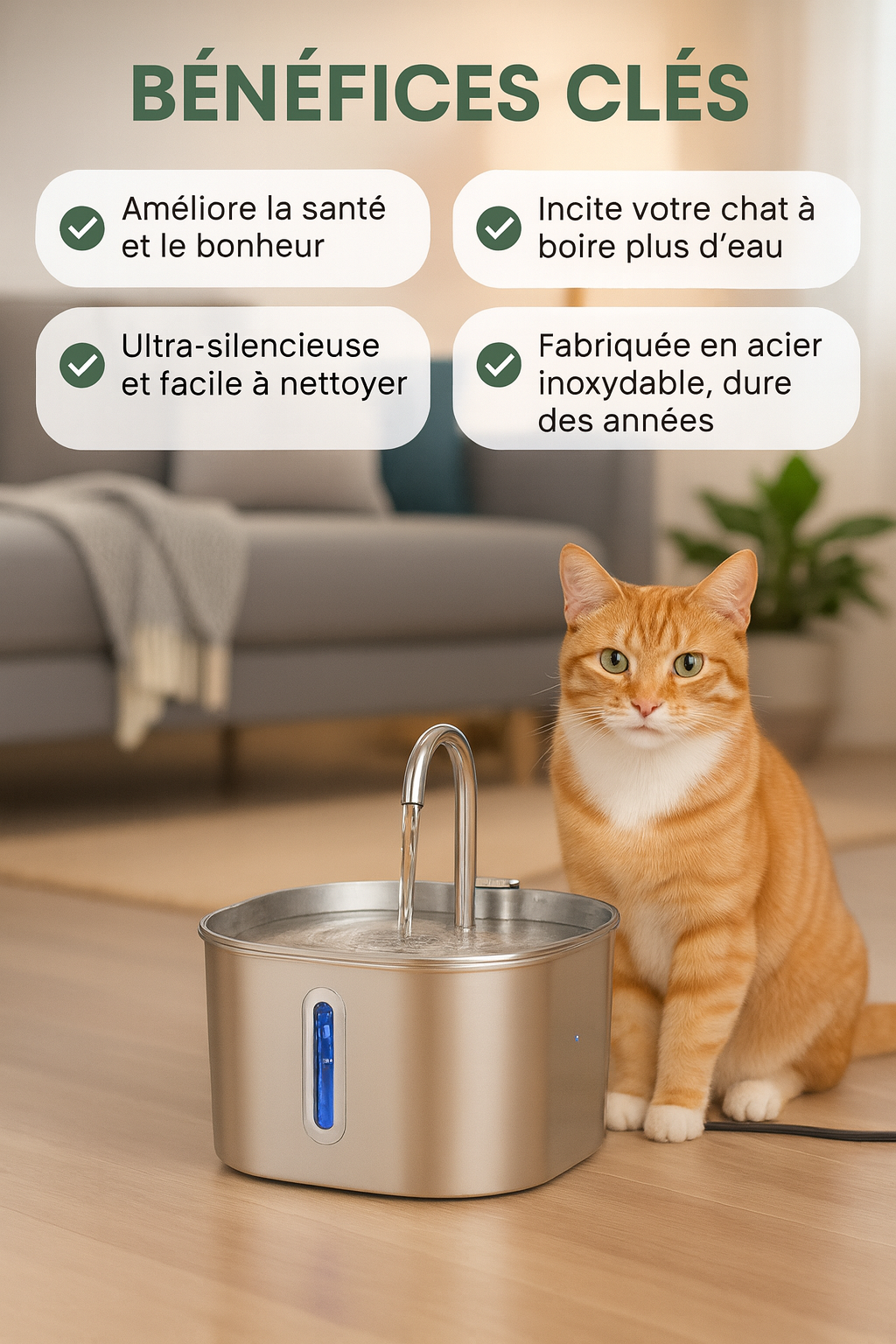 BÉNÉFICES CLÉS

Améliore la santé et le bonheur

Incite votre chat à boire plus d’eau

Ultra-silencieuse et facile à nettoyer

Fabriquée en acier inoxydable, dure des années