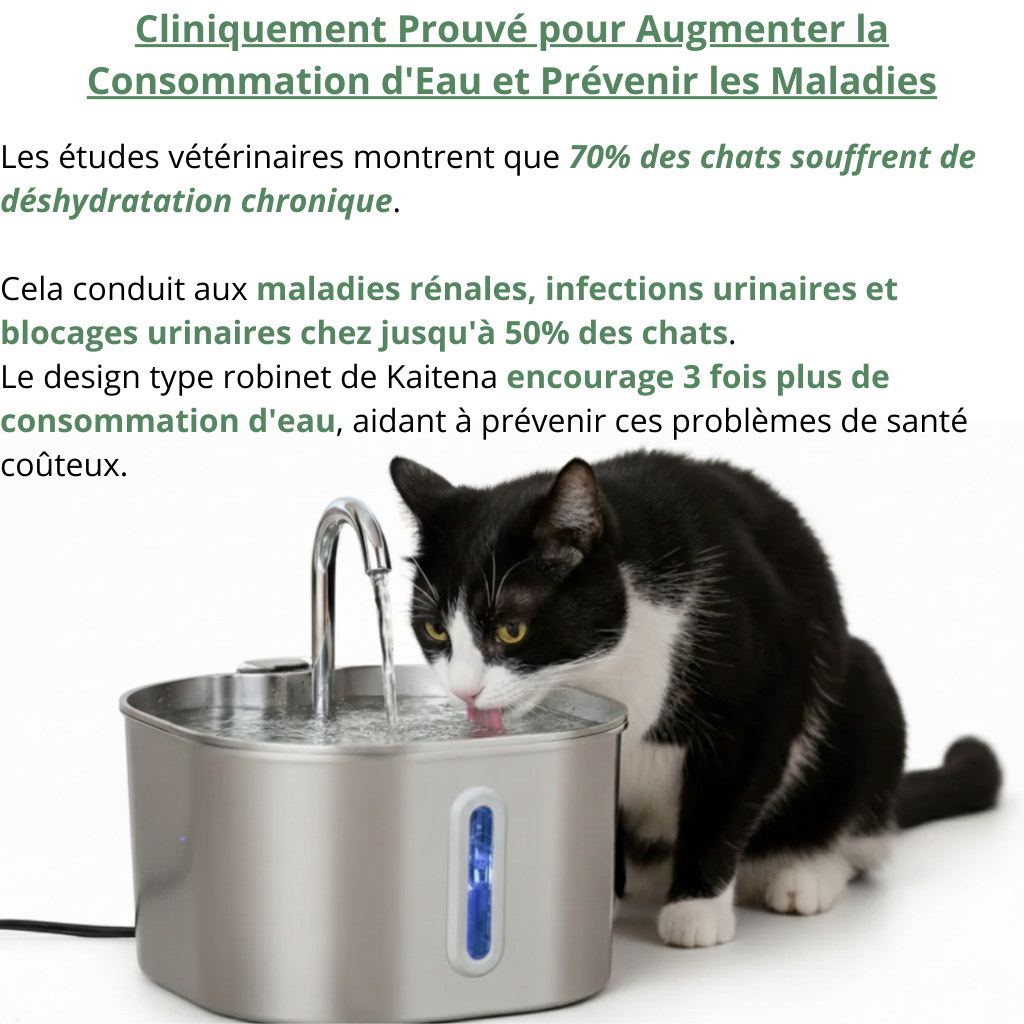 Cliniquement Prouvé pour Augmenter la Consommation d'Eau et Prévenir les Maladies

Les études vétérinaires montrent que 70% des chats souffrent de déshydratation chronique.

Cela conduit aux maladies rénales, infections urinaires et blocages urinaires chez jusqu'à 50% des chats.
Le design type robinet de Kaitena encourage 3 fois plus de consommation d'eau, aidant à prévenir ces problèmes de santé coûteux.