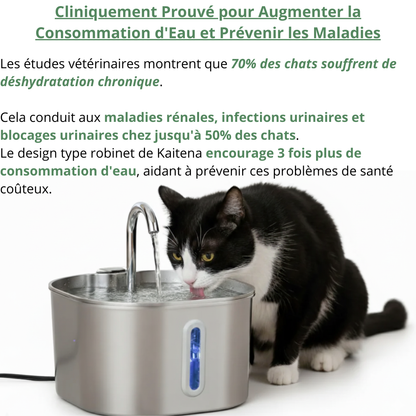 Cliniquement Prouvé pour Augmenter la Consommation d'Eau et Prévenir les Maladies

Les études vétérinaires montrent que 70% des chats souffrent de déshydratation chronique.

Cela conduit aux maladies rénales, infections urinaires et blocages urinaires chez jusqu'à 50% des chats.
Le design type robinet de Kaitena encourage 3 fois plus de consommation d'eau, aidant à prévenir ces problèmes de santé coûteux.